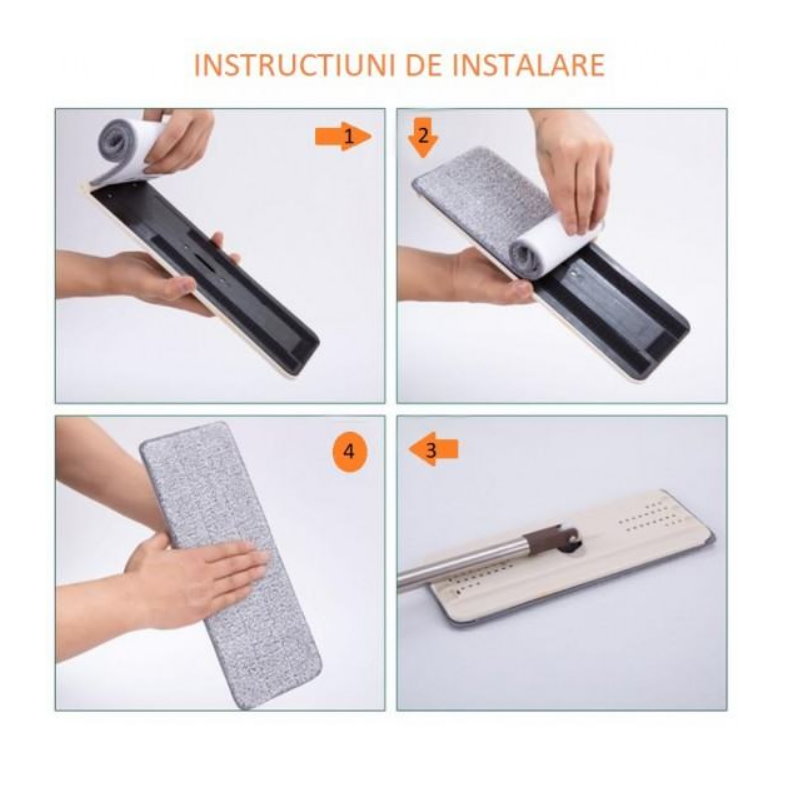 INSTRUCTIUNI DE INSTALARE

1

2

4

3